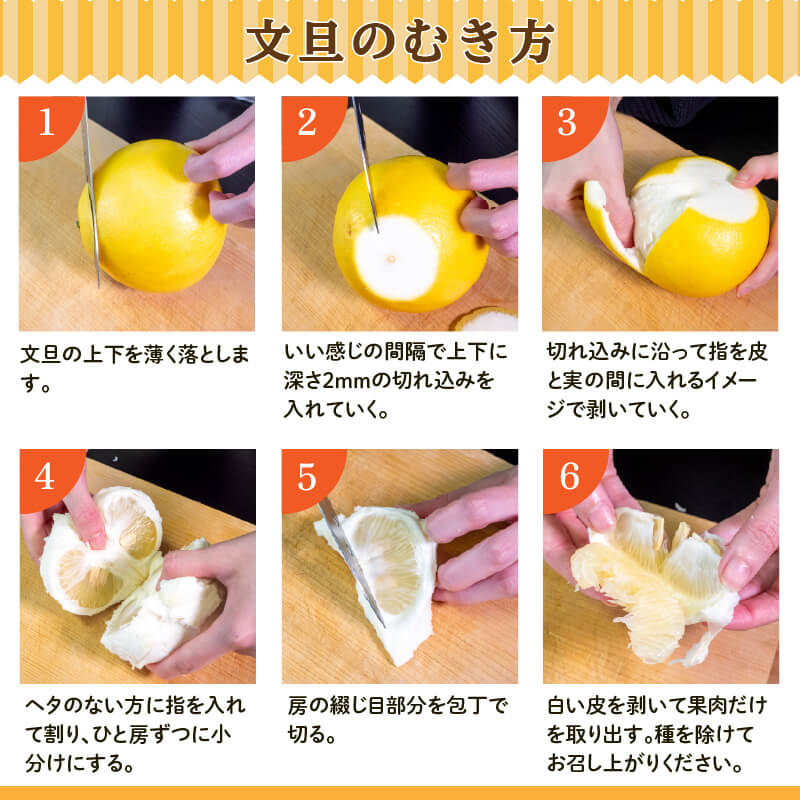 文旦のむき方

1

文旦の上下を薄く落とします。

2

いい感じの間隔で上下に深さ2mmの切れ込みを入れていく。

3

切れ込みに沿って指を皮と実の間に入れるイメージで剥いていく。

4

ヘタのない方に指を入れて割り、ひと房ずつに小分けにする。

5

房の綴じ目部分を包丁で切る。

6

白い皮を剥いて果肉だけを取り出す。種を除けてお召し上がりください。